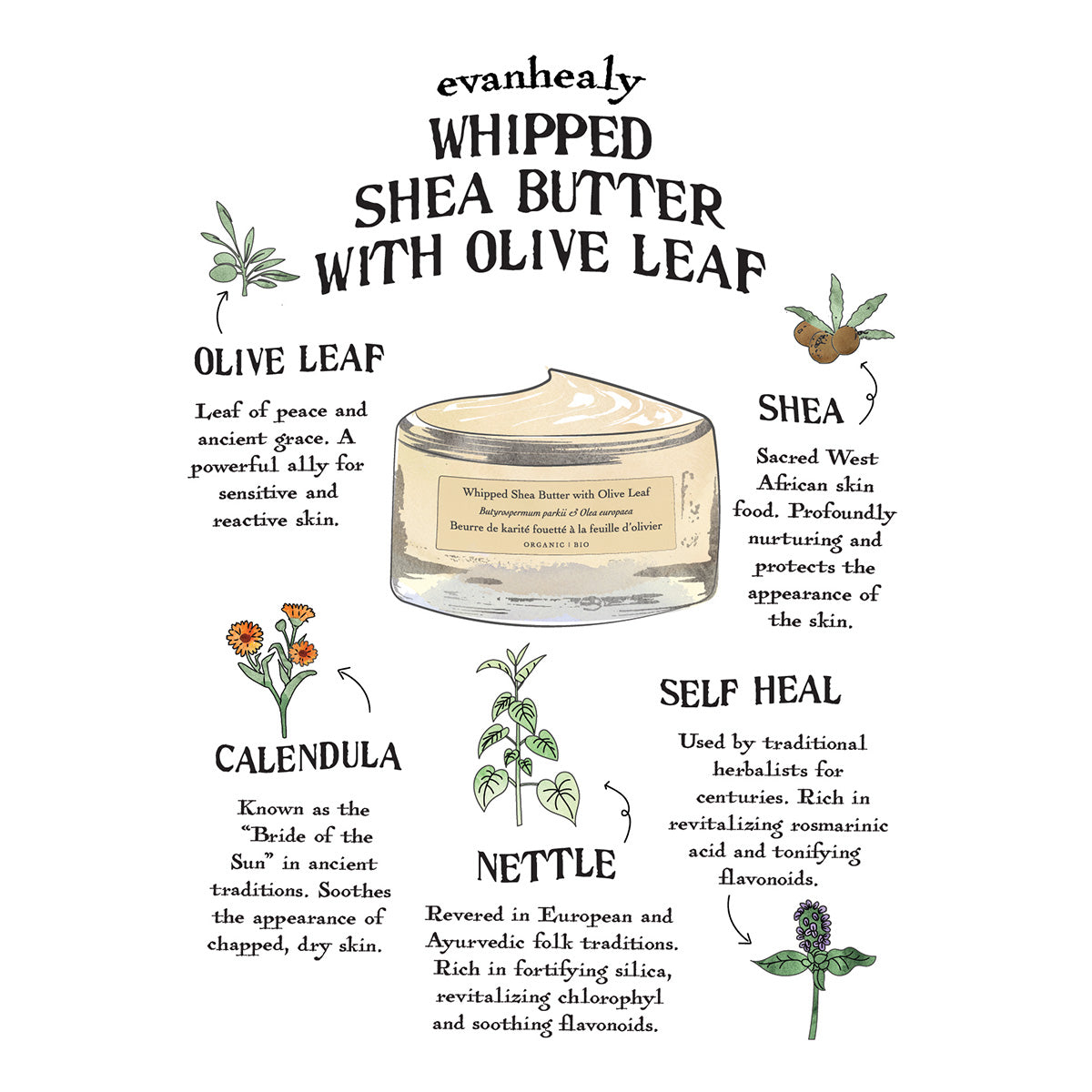 evanhealy

WHIPPED SHEA BUTTER WITH OLIVE LEAF

OLIVE LEAF

Leaf of peace and ancient grace. A powerful ally for sensitive and reactive skin.

Whipped Shea Butter with Olive Leaf
Butyrospermum parkii & Olea europaea
Beurre de karité fouetté à la feuille d'olivier
ORGANIC | BIO

SHEA

Sacred West African skin food. Profoundly nurturing and protects the appearance of the skin.

CALENDULA

Known as the "Bride of the Sun" in ancient traditions. Soothes the appearance of chapped, dry skin.

NETTLE

Revered in European and Ayurvedic folk traditions. Rich in fortifying silica, revitalizing chlorophyl and soothing flavonoids.

SELF HEAL

Used by traditional herbalists for centuries. Rich in revitalizing rosmarinic acid and tonifying flavonoids.