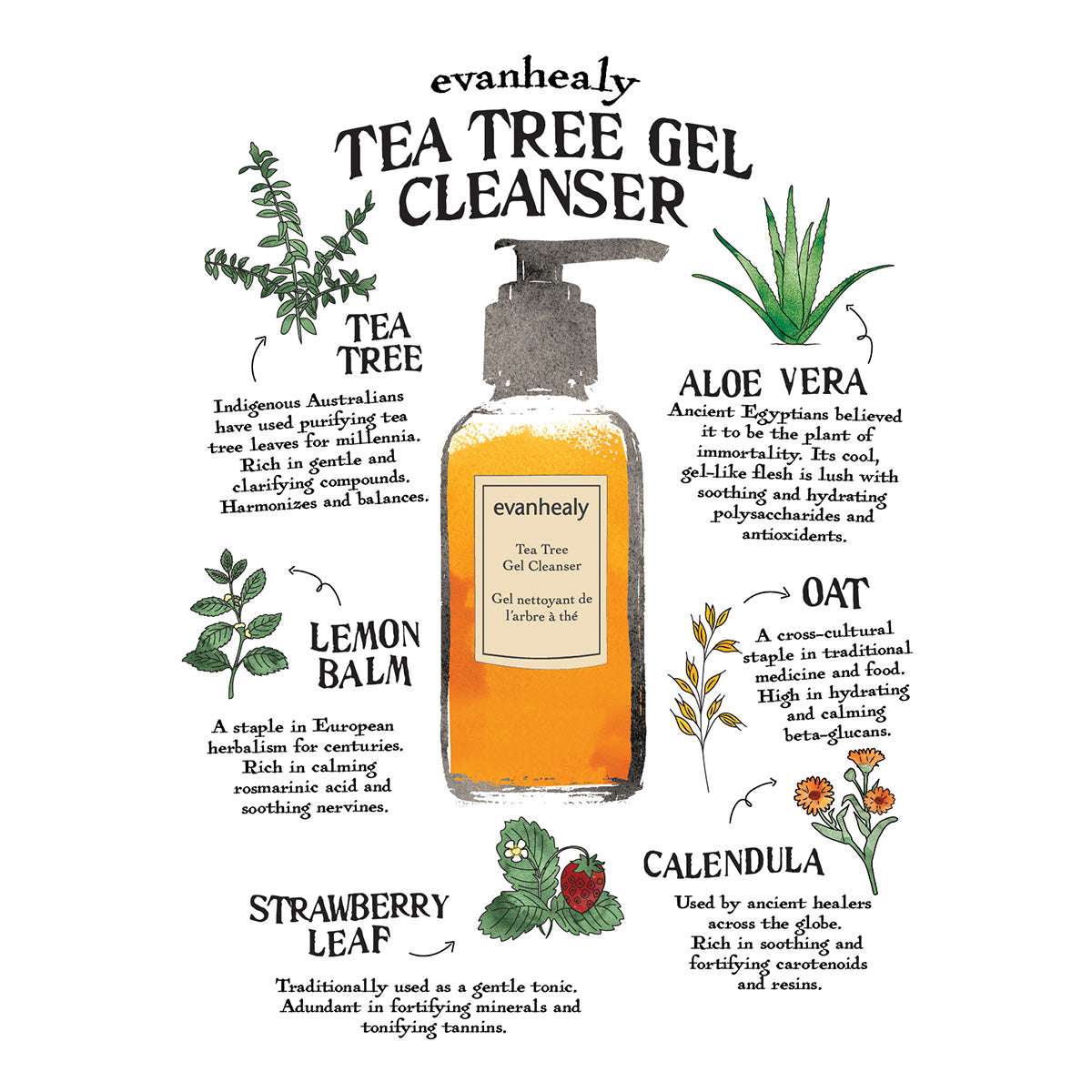 evanhealy

TEA TREE GEL CLEANSER

TEA TREE

Indigenous Australians have used purifying tea tree leaves for millennia. Rich in gentle and clarifying compounds. Harmonizes and balances.

evanhealy

Tea Tree Gel Cleanser

Gel nettoyant de l'arbre à thé

ALOE VERA

Ancient Egyptians believed it to be the plant of immortality. Its cool, gel-like flesh is lush with soothing and hydrating polysaccharides and antioxidents.

LEMON BALM

A staple in European herbalism for centuries. Rich in calming rosmarinic acid and soothing nervines.

OAT

A cross-cultural staple in traditional medicine and food. High in hydrating and calming beta-glucans.

CALENDULA

Used by ancient healers across the globe. Rich in soothing and fortifying carotenoids and resins.

STRAWBERRY LEAF

Traditionally used as a gentle tonic. Adundant in fortifying minerals and tonifying tannins.